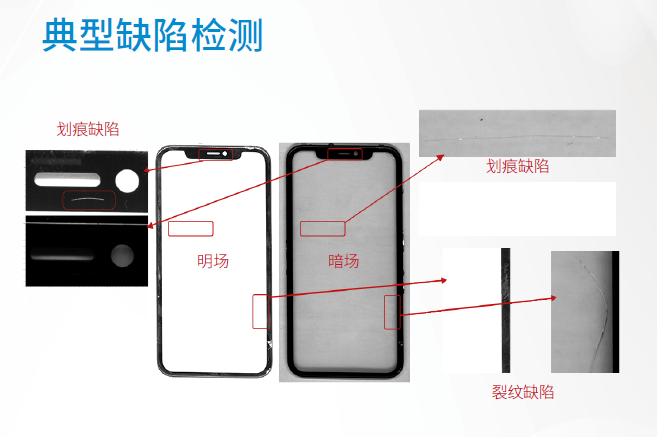 典型缺陷检测

划痕缺陷

明场

暗场

划痕缺陷

裂纹缺陷